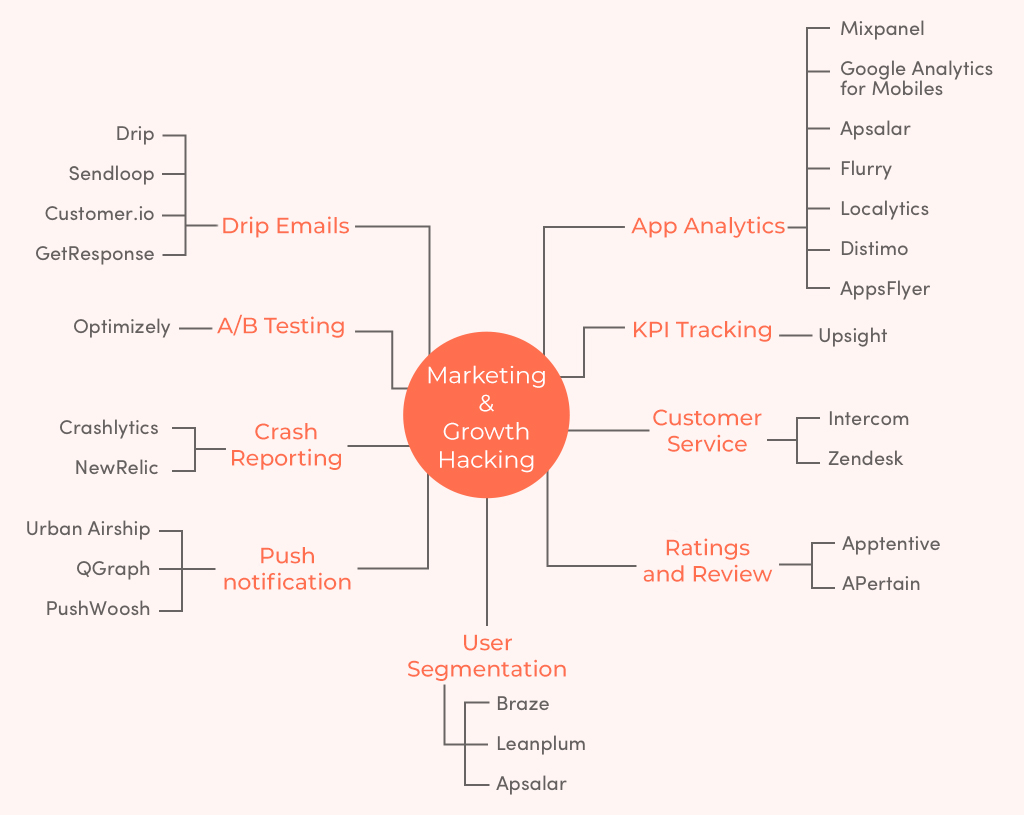 Marketing & Growth Hacking

Drip Emails
Drip
Sendloop
Customer.io
GetResponse

A/B Testing
Optimizely

Crash Reporting
Crashlytics
NewRelic

Push notification
Urban Airship
QGraph
PushWoosh

User Segmentation
Braze
Leanplum
Apsalar

App Analytics
Mixpanel
Google Analytics for Mobiles
Apsalar
Flurry
Localytics
Distimo
AppsFlyer

KPI Tracking
Upsight

Customer Service
Intercom
Zendesk

Ratings and Review
Apptentive
APertain